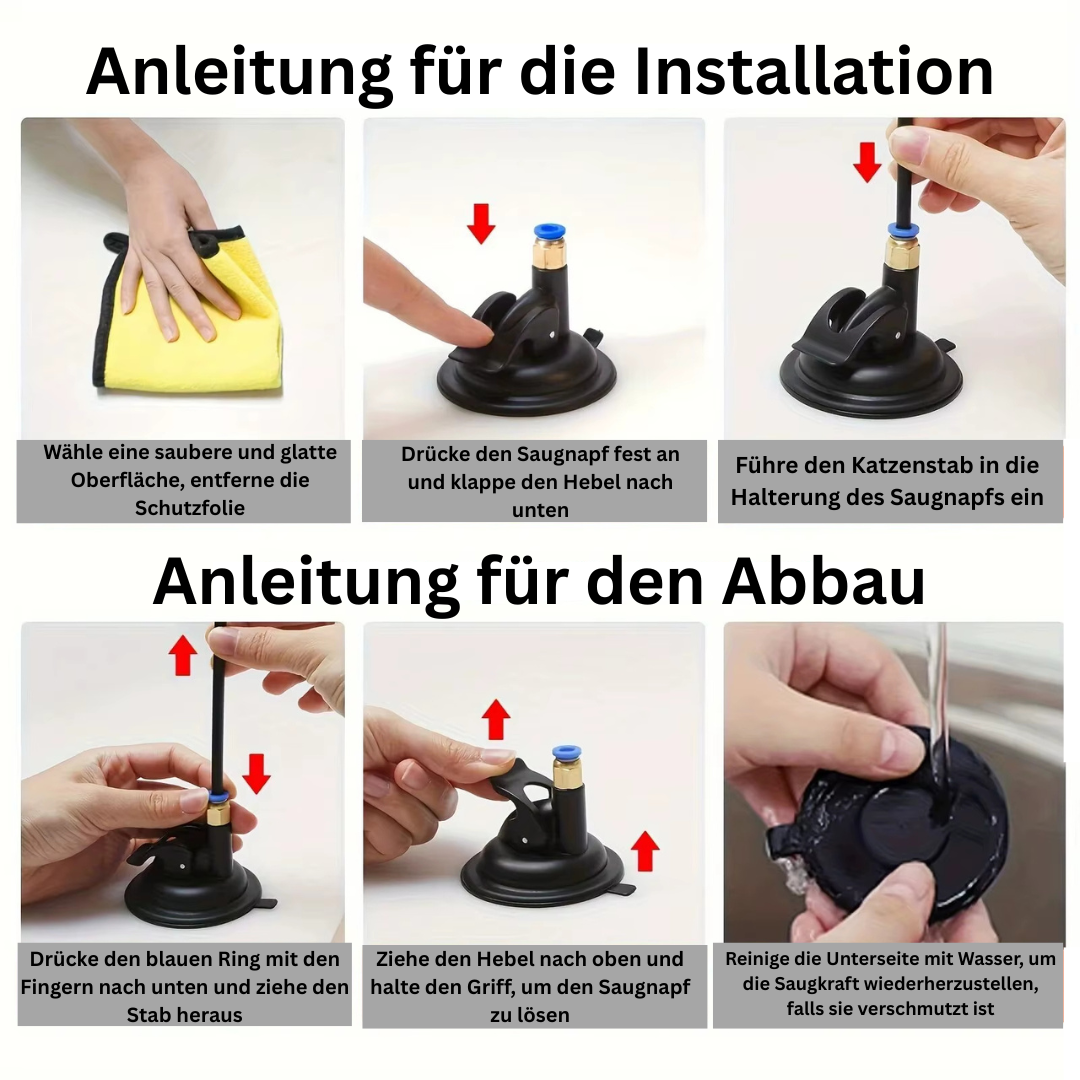 Anleitung für die Installation

Wähle eine saubere und glatte Oberfläche, entferne die Schutzfolie

Drücke den Saugnapf fest an und klappe den Hebel nach unten

Führe den Katzenstab in die Halterung des Saugnapfs ein

Anleitung für den Abbau

Drücke den blauen Ring mit den Fingern nach unten und ziehe den Stab heraus

Ziehe den Hebel nach oben und halte den Griff, um den Saugnapf zu lösen

Reinige die Unterseite mit Wasser, um die Saugkraft wiederherzustellen, falls sie verschmutzt ist